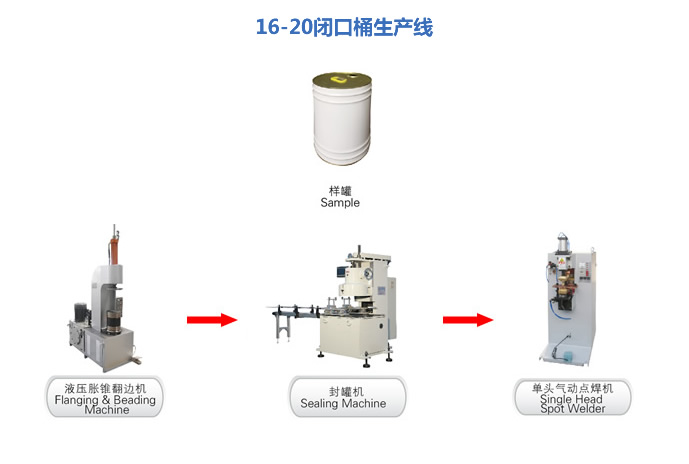 16-20闭口桶生产线

样罐
Sample

液压胀锥翻边机
Flanging & Beading Machine

封罐机
Sealing Machine

单头气动点焊机
Single Head Spot Welder